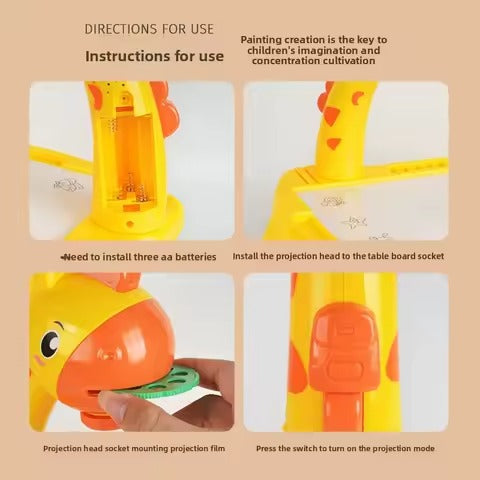 DIRECTIONS FOR USE

Instructions for use

Painting creation is the key to children's imagination and concentration cultivation

Need to install three aa batteries

Install the projection head to the table board socket

Projection head socket mounting projection film

Press the switch to turn on the projection mode